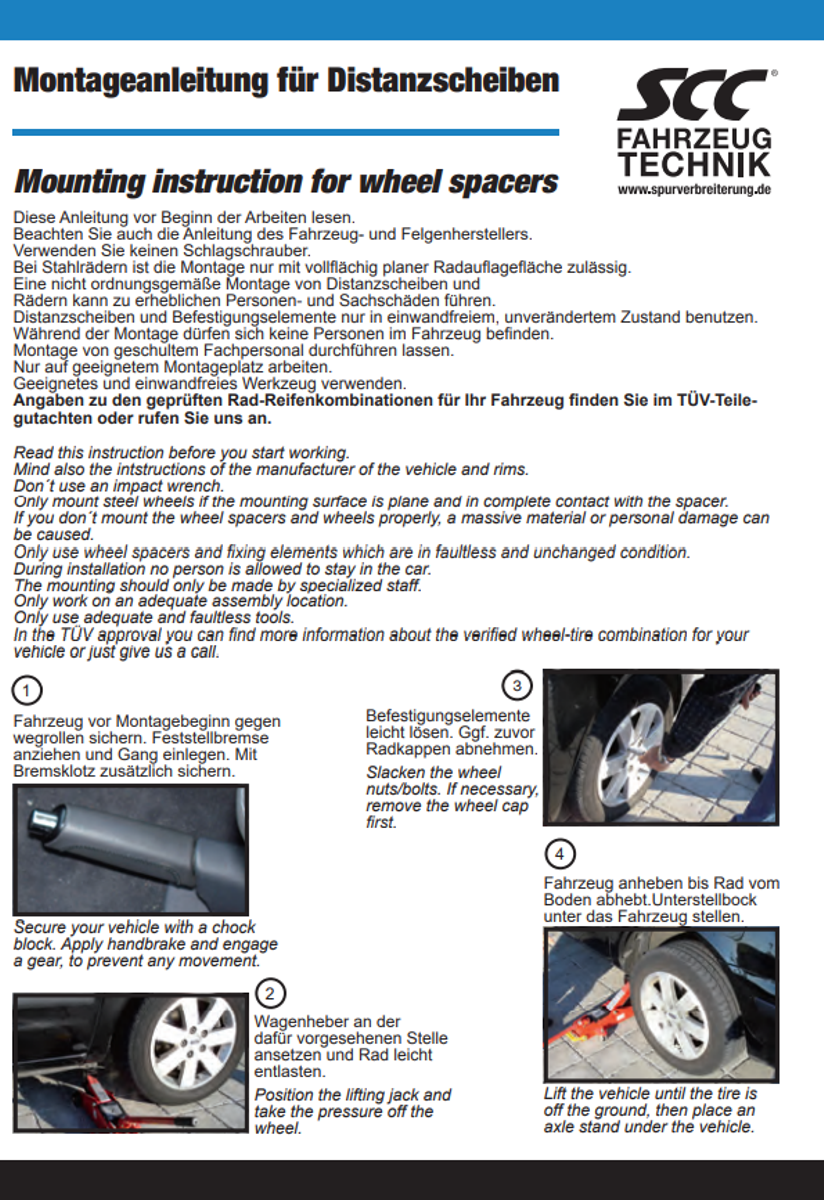 Montageanleitung für Distanzscheiben

SCC®
FAHRZEUG TECHNIK
www.spurverbreiterung.de

Mounting instruction for wheel spacers

Diese Anleitung vor Beginn der Arbeiten lesen.
Beachten Sie auch die Anleitung des Fahrzeug- und Felgenherstellers.
Verwenden Sie keinen Schlagschrauber.
Bei Stahlrädern ist die Montage nur mit vollflächig planer Radauflagefläche zulässig.
Eine nicht ordnungsgemäße Montage von Distanzscheiben und Rädern kann zu erheblichen Personen- und Sachschäden führen.
Distanzscheiben und Befestigungselemente nur in einwandfreiem, unverändertem Zustand benutzen.
Während der Montage dürfen sich keine Personen im Fahrzeug befinden.
Montage von geschultem Fachpersonal durchführen lassen.
Nur auf geeignetem Montageplatz arbeiten.
Geeignetes und einwandfreies Werkzeug verwenden.
Angaben zu den geprüften Rad-Reifenkombinationen für Ihr Fahrzeug finden Sie im TÜV-Teilegutachten oder rufen Sie uns an.

Read this instruction before you start working.
Mind also the intstructions of the manufacturer of the vehicle and rims.
Don´t use an impact wrench.
Only mount steel wheels if the mounting surface is plane and in complete contact with the spacer.
If you don´t mount the wheel spacers and wheels properly, a massive material or personal damage can be caused.
Only use wheel spacers and fixing elements which are in faultless and unchanged condition.
During installation no person is allowed to stay in the car.
The mounting should only be made by specialized staff.
Only work on an adequate assembly location.
Only use adequate and faultless tools.
In the TÜV approval you can find more information about the verified wheel-tire combination for your vehicle or just give us a call.

1

Fahrzeug vor Montagebeginn gegen wegrollen sichern. Feststellbremse anziehen und Gang einlegen. Mit Bremsklotz zusätzlich sichern.

Secure your vehicle with a chock block. Apply handbrake and engage a gear, to prevent any movement.

2

Wagenheber an der dafür vorgesehenen Stelle ansetzen und Rad leicht entlasten.

Position the lifting jack and take the pressure off the wheel.

3

Befestigungselemente leicht lösen. Ggf. zuvor Radkappen abnehmen.

Slacken the wheel nuts/bolts. If necessary, remove the wheel cap first.

4

Fahrzeug anheben bis Rad vom Boden abhebt.Unterstellbock unter das Fahrzeug stellen.

Lift the vehicle until the tire is off the ground, then place an axle stand under the vehicle.